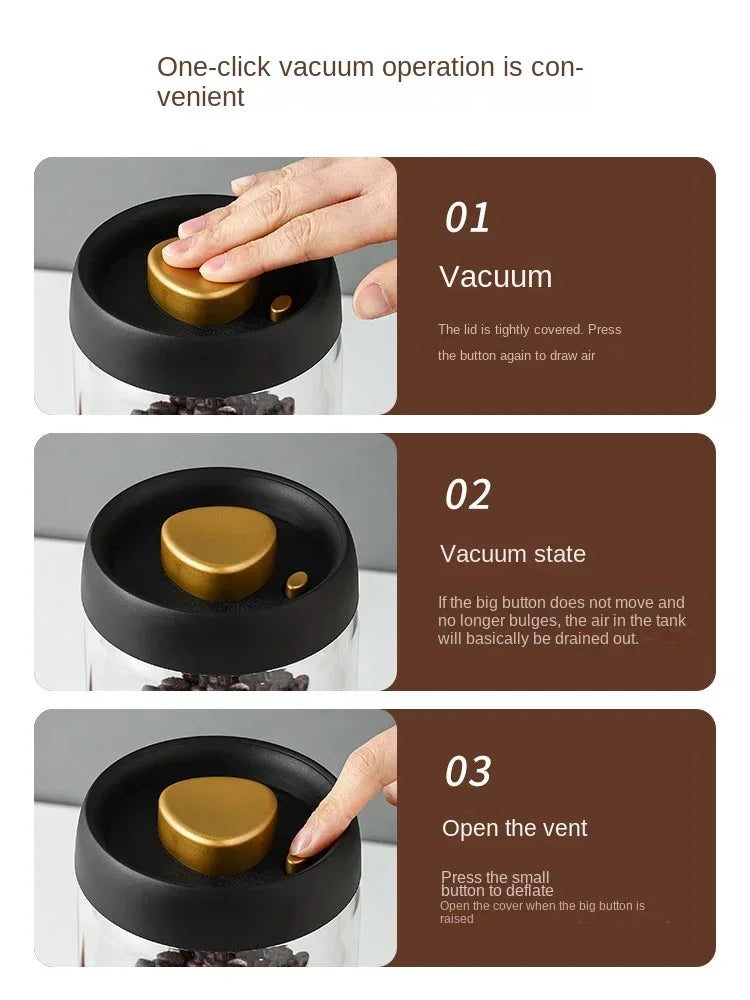 One-click vacuum operation is convenient

01

Vacuum

The lid is tightly covered. Press the button again to draw air

02

Vacuum state

If the big button does not move and no longer bulges, the air in the tank will basically be drained out.

03

Open the vent

Press the small button to deflate

Open the cover when the big button is raised