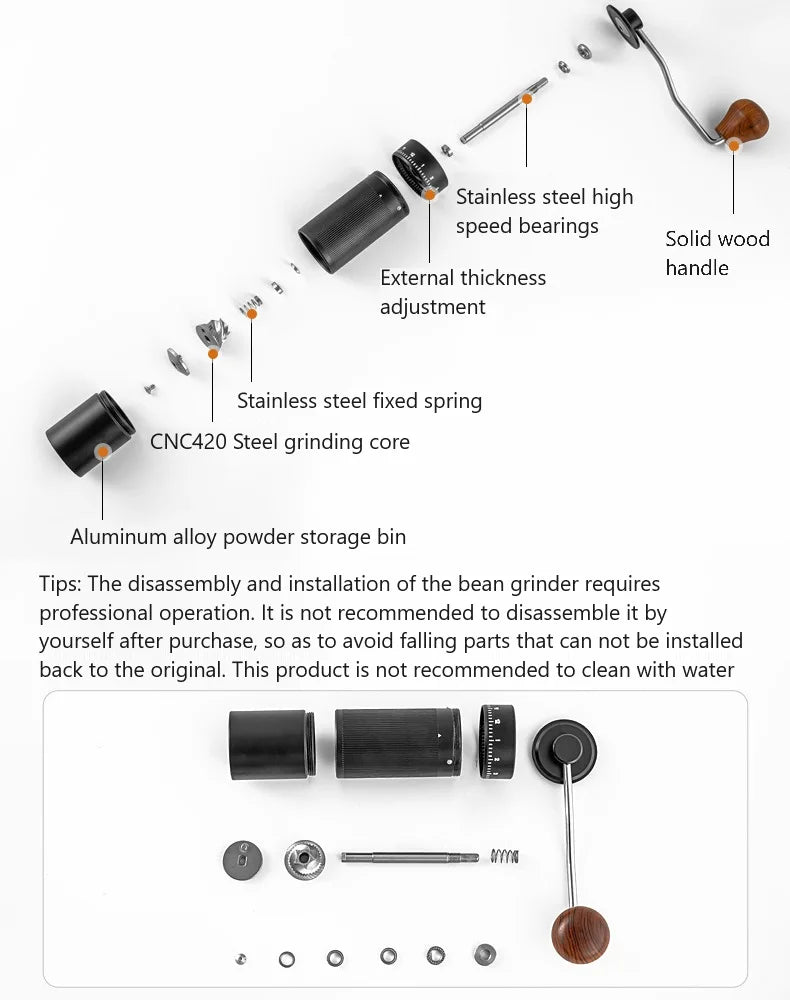 Stainless steel high speed bearings

Solid wood handle

External thickness adjustment

Stainless steel fixed spring

CNC420 Steel grinding core

Aluminum alloy powder storage bin

Tips: The disassembly and installation of the bean grinder requires professional operation. It is not recommended to disassemble it by yourself after purchase, so as to avoid falling parts that can not be installed back to the original. This product is not recommended to clean with water