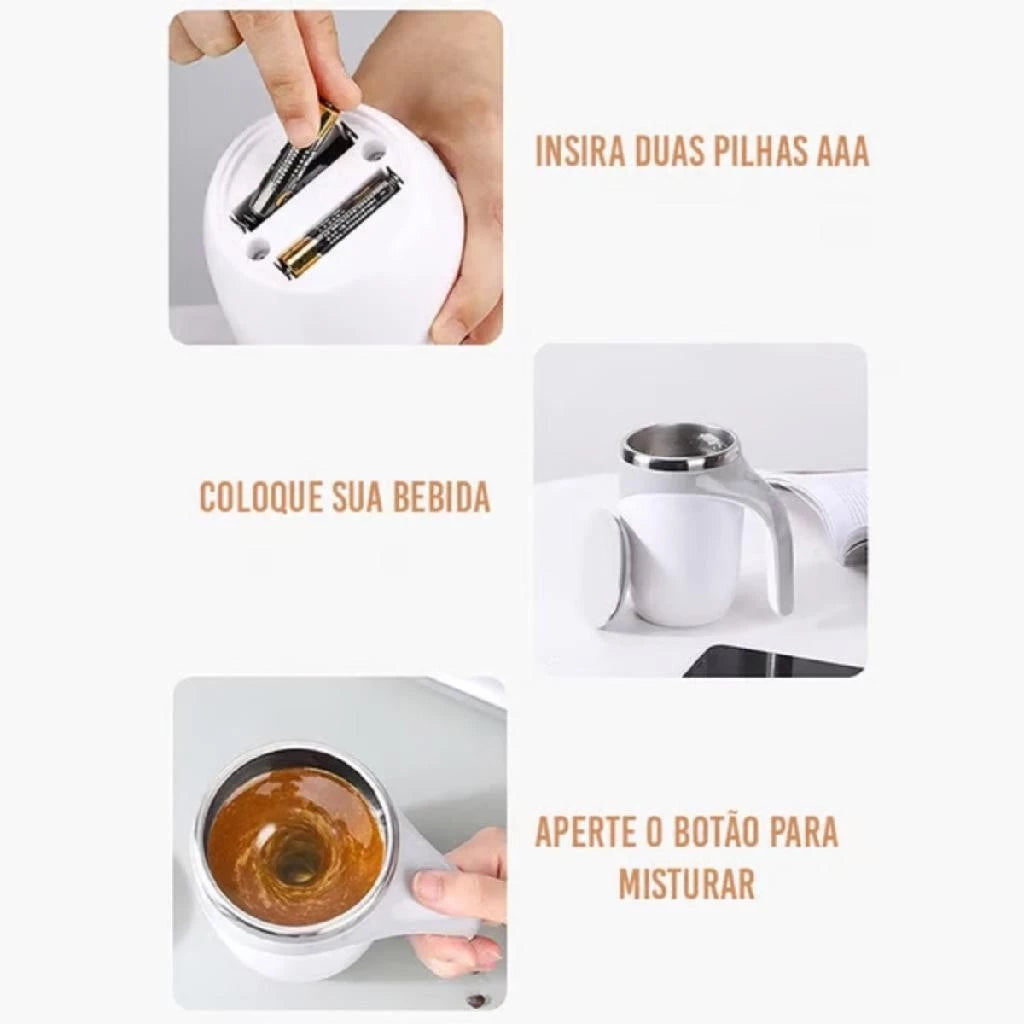 INSIRA DUAS PILHAS AAA

COLOQUE SUA BEBIDA

APERTE O BOTÃO PARA MISTURAR